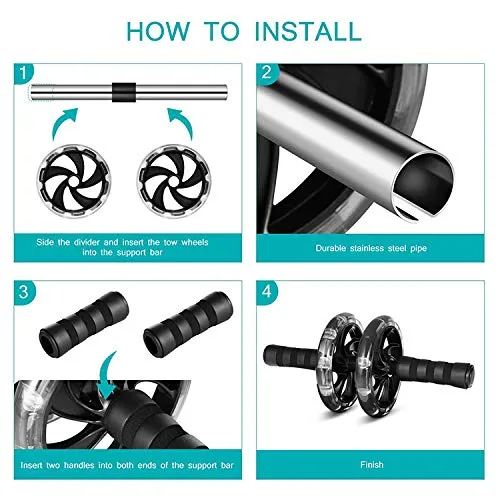 HOW TO INSTALL

1

Side the divider and insert the tow wheels into the support bar

2

Durable stainless steel pipe

3

Insert two handles into both ends of the support bar

4

Finish